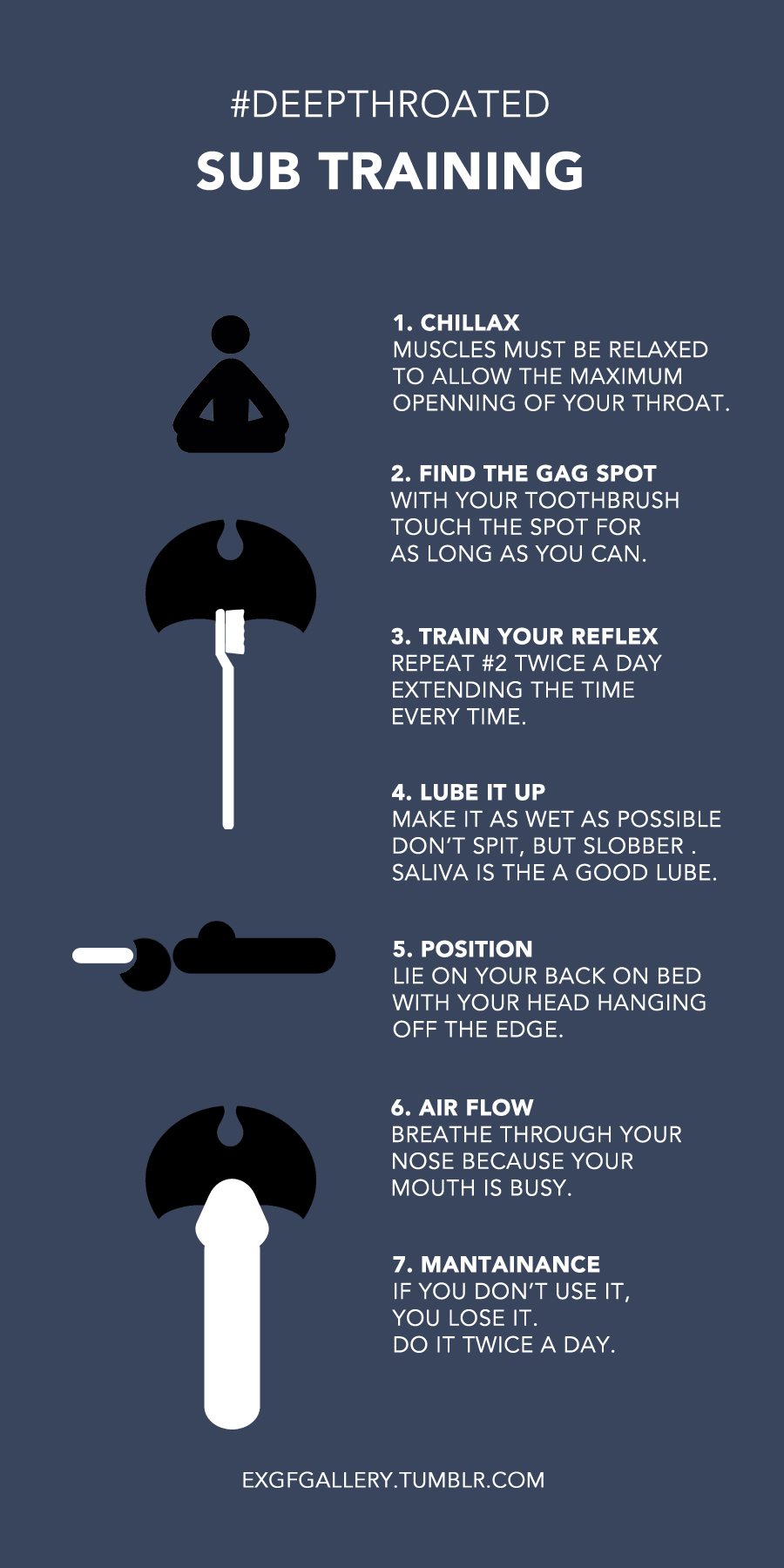 #DEEPTHROATED

SUB TRAINING

1. CHILLAX
MUSCLES MUST BE RELAXED TO ALLOW THE MAXIMUM OPENNING OF YOUR THROAT.

2. FIND THE GAG SPOT
WITH YOUR TOOTHBRUSH TOUCH THE SPOT FOR AS LONG AS YOU CAN.

3. TRAIN YOUR REFLEX
REPEAT #2 TWICE A DAY EXTENDING THE TIME EVERY TIME.

4. LUBE IT UP
MAKE IT AS WET AS POSSIBLE DON'T SPIT, BUT SLOBBER . SALIVA IS THE A GOOD LUBE.

5. POSITION
LIE ON YOUR BACK ON BED WITH YOUR HEAD HANGING OFF THE EDGE.

6. AIR FLOW
BREATHE THROUGH YOUR NOSE BECAUSE YOUR MOUTH IS BUSY.

7. MANTAINANCE
IF YOU DON'T USE IT, YOU LOSE IT.
DO IT TWICE A DAY.

EXGFGALLERY.TUMBLR.COM