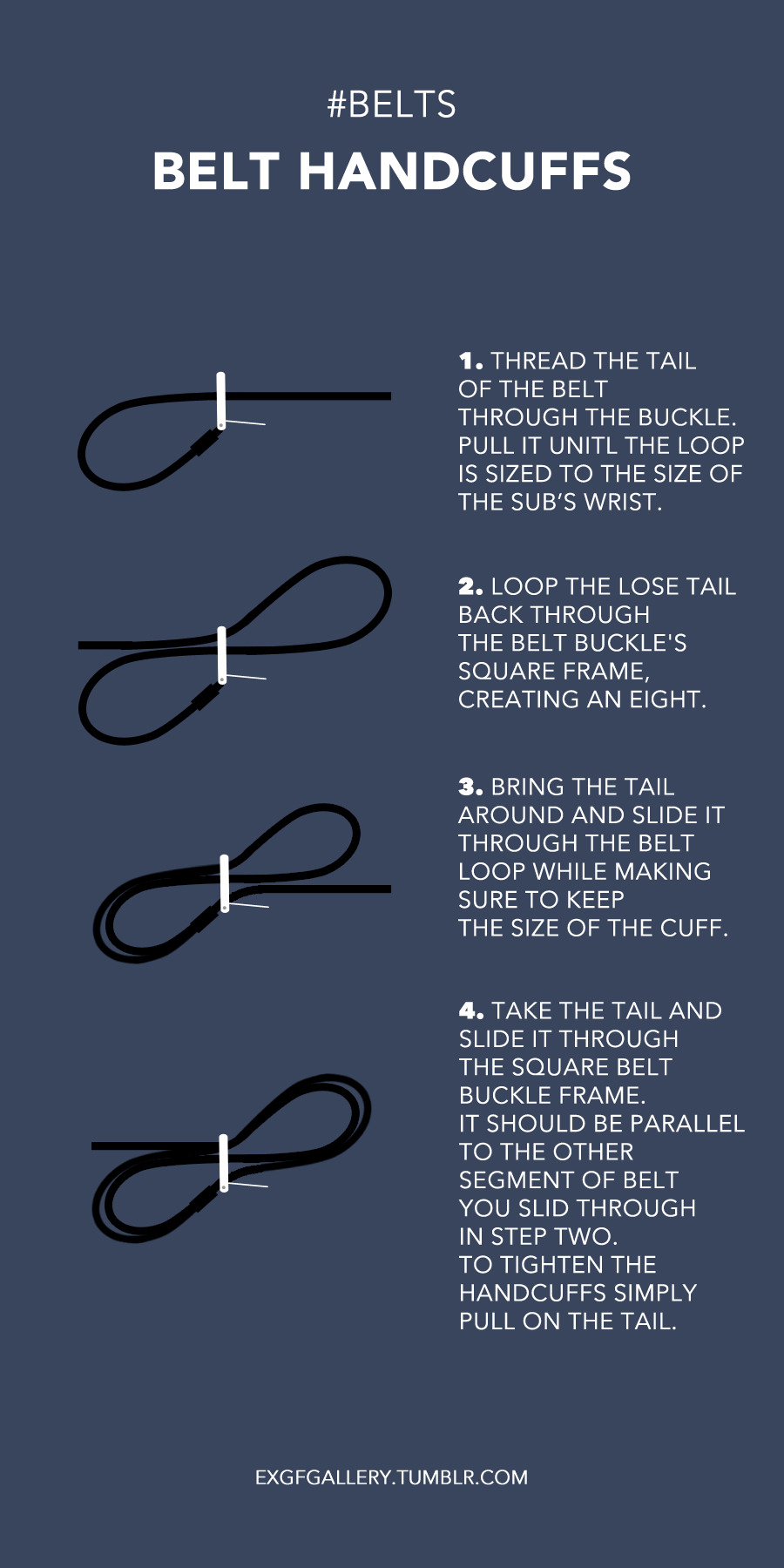 #BELTS

BELT HANDCUFFS

1. THREAD THE TAIL OF THE BELT THROUGH THE BUCKLE. PULL IT UNITL THE LOOP IS SIZED TO THE SIZE OF THE SUB'S WRIST.

2. LOOP THE LOSE TAIL BACK THROUGH THE BELT BUCKLE'S SQUARE FRAME, CREATING AN EIGHT.

3. BRING THE TAIL AROUND AND SLIDE IT THROUGH THE BELT LOOP WHILE MAKING SURE TO KEEP THE SIZE OF THE CUFF.

4. TAKE THE TAIL AND SLIDE IT THROUGH THE SQUARE BELT BUCKLE FRAME.
IT SHOULD BE PARALLEL TO THE OTHER SEGMENT OF BELT YOU SLID THROUGH IN STEP TWO.
TO TIGHTEN THE HANDCUFFS SIMPLY PULL ON THE TAIL.

EXGFGALLERY.TUMBLR.COM